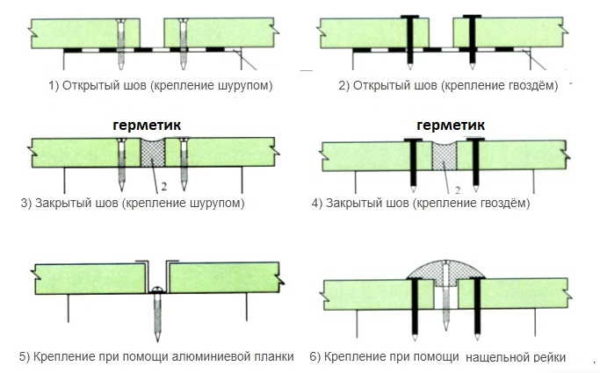 1) Открытый шов (крепление шурупом)

2) Открытый шов (крепление гвоздём)

герметик

2

3) Закрытый шов (крепление шурупом)

герметик

2

4) Закрытый шов (крепление гвоздём)

5) Крепление при помощи алюминиевой планки

6) Крепление при помощи нащельной рейки