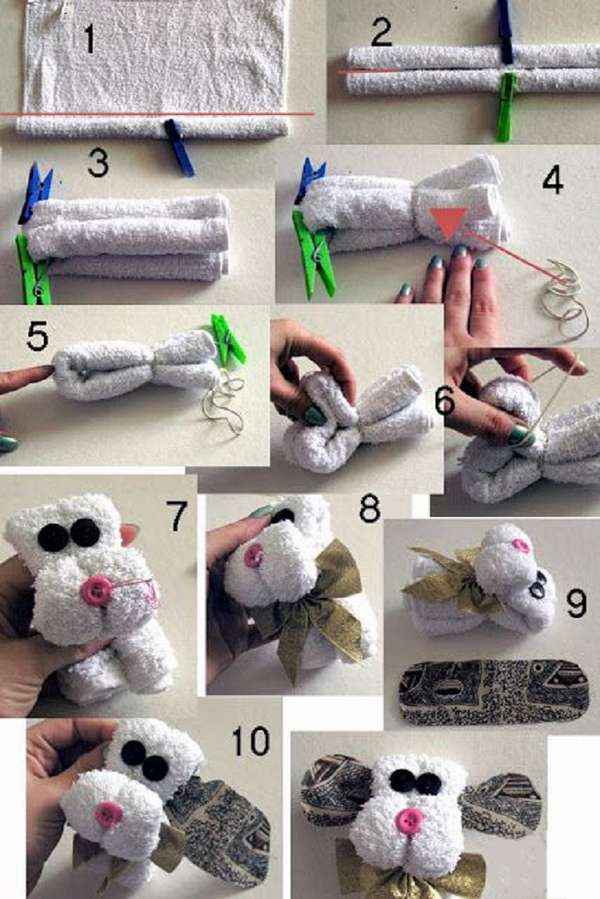 1
2
3
4
5
6
7
8
9
10