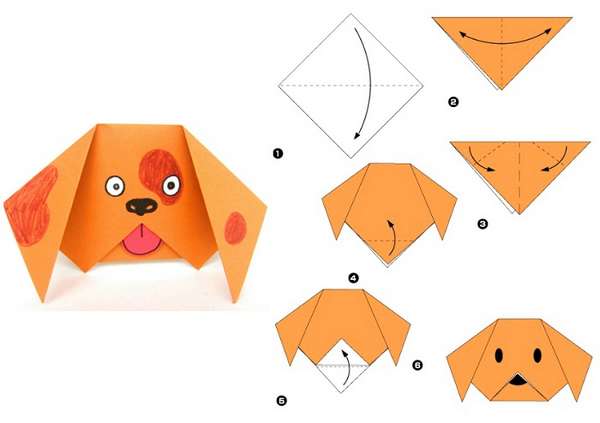 1
2
3
4
5
6