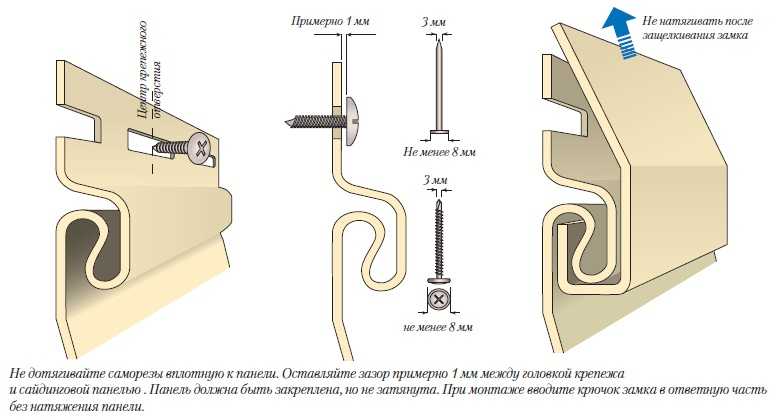 Центр крепежного отверстия

Примерно 1 мм

3 мм

Не менее 8 мм

3 мм

не менее 8 мм

Не натягивать после защелкивания замка

Не дотягивайте саморезы вплотную к панели. Оставляйте зазор примерно 1 мм между головкой крепежа и сайдинговой панелью . Панель должна быть закреплена, но не затянута. При монтаже вводите крючок замка в ответную часть без натяжения панели.