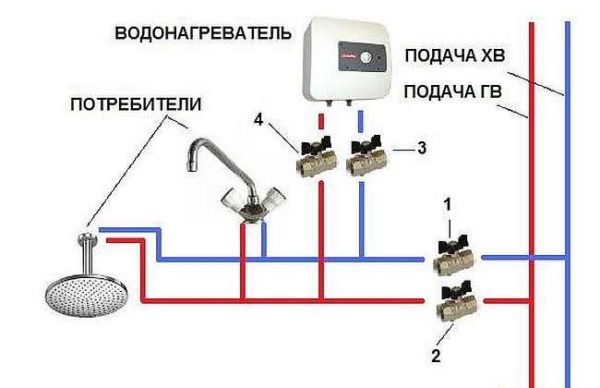 ВОДОНАГРЕВАТЕЛЬ

ПОДАЧА ХВ

ПОДАЧА ГВ

ПОТРЕБИТЕЛИ

4

3

1

2