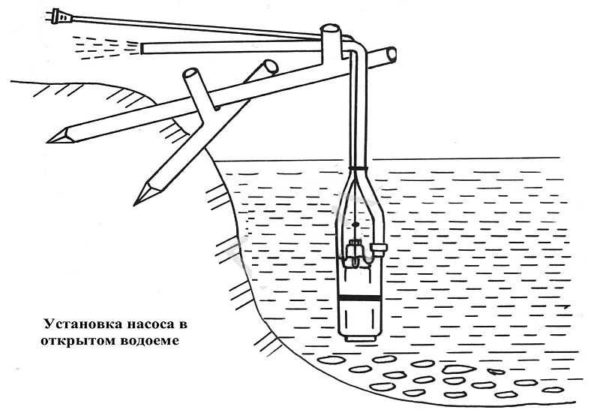 Установка насоса в открытом водоеме