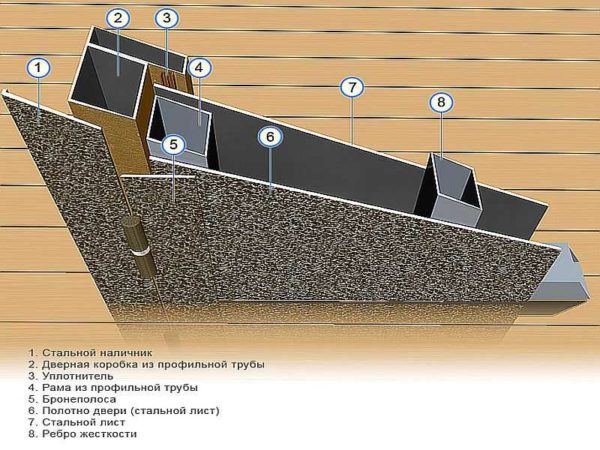 1
2
3
4
5
6
7
8

1. Стальной наличник
2. Дверная коробка из профильной трубы
3. Уплотнитель
4. Рама из профильной трубы
5. Бронеполоса
6. Полотно двери (стальной лист)
7. Стальной лист
8. Ребро жесткости