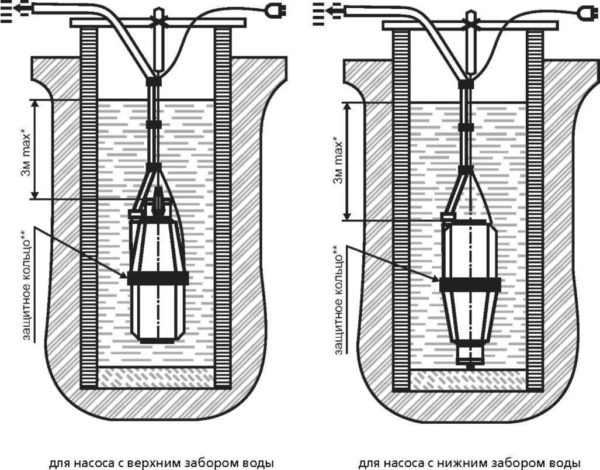 3м max*

защитное кольцо**

для насоса с верхним забором воды

3м max*

защитное кольцо**

для насоса с нижним забором воды